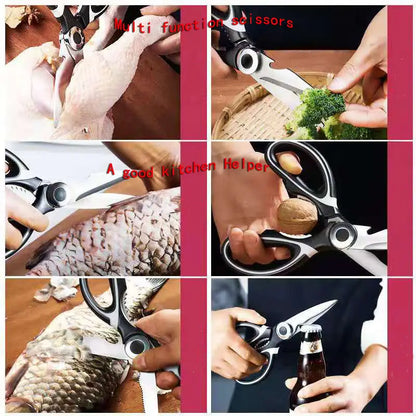 Multi function scissors

A good kitchen Helper